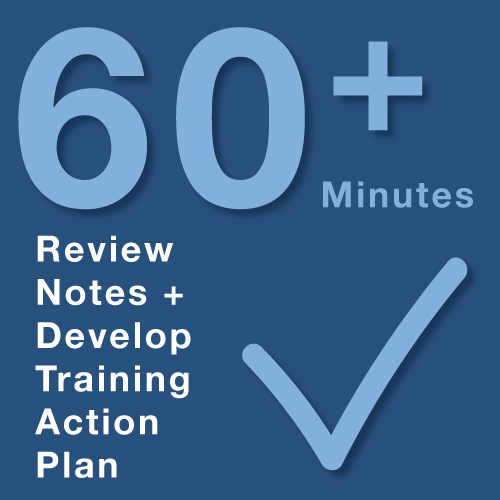 60+
Minutes

Review Notes + Develop Training Action Plan