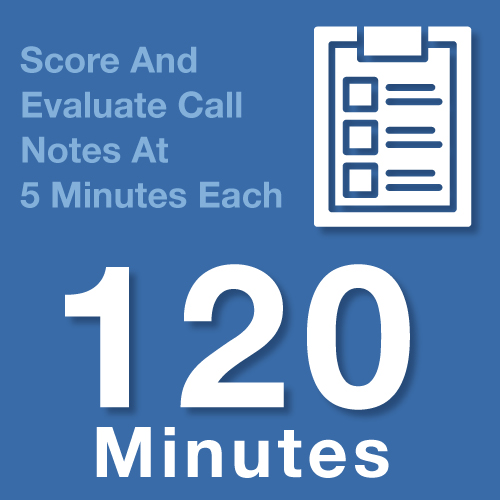 Score And Evaluate Call Notes At 5 Minutes Each

120

Minutes