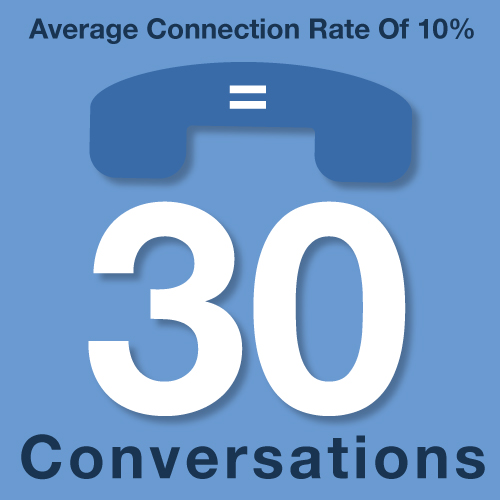 Average Connection Rate Of 10%

=

30

Conversations